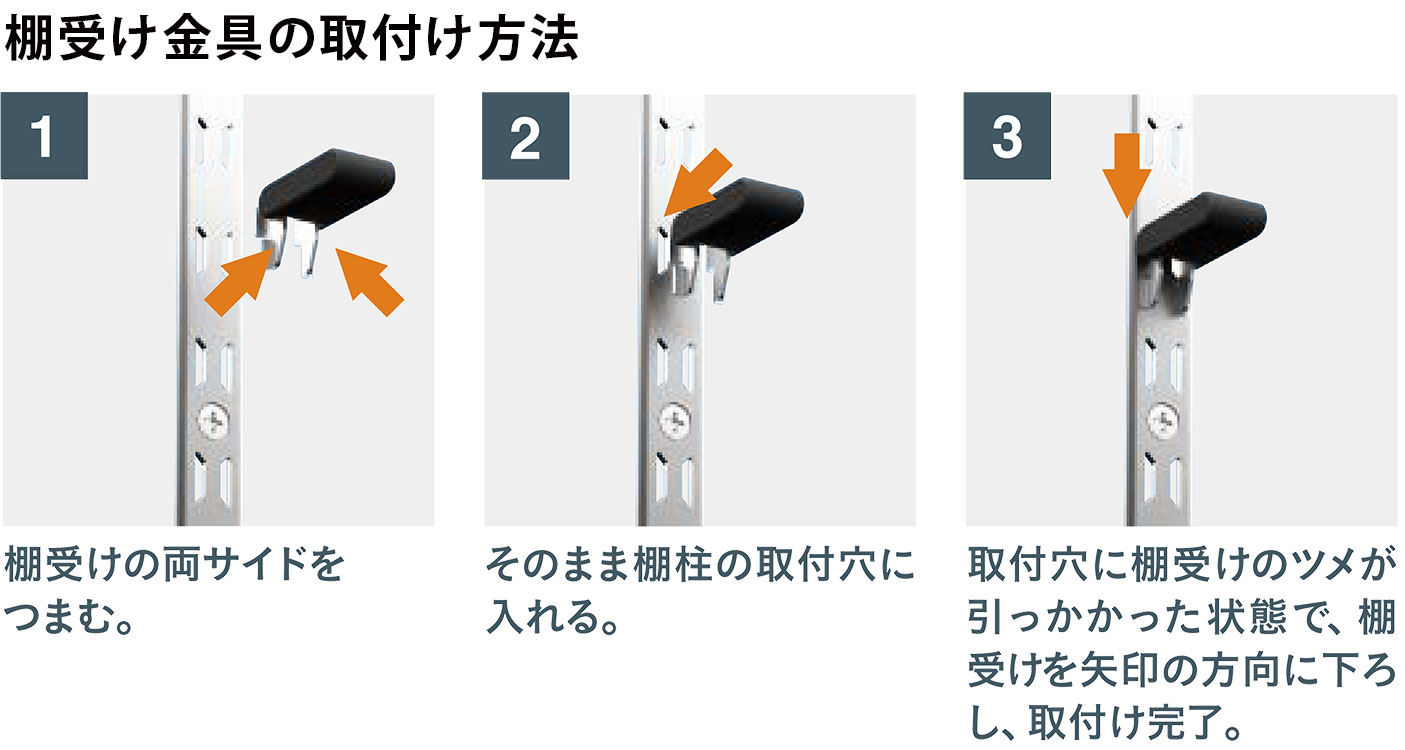 棚受け金具の取付け方法

1

棚受けの両サイドをつまむ。

2

そのまま棚柱の取付穴に入れる。

3

取付穴に棚受けのツメが引っかかった状態で、棚受けを矢印の方向に下ろし、取付け完了。